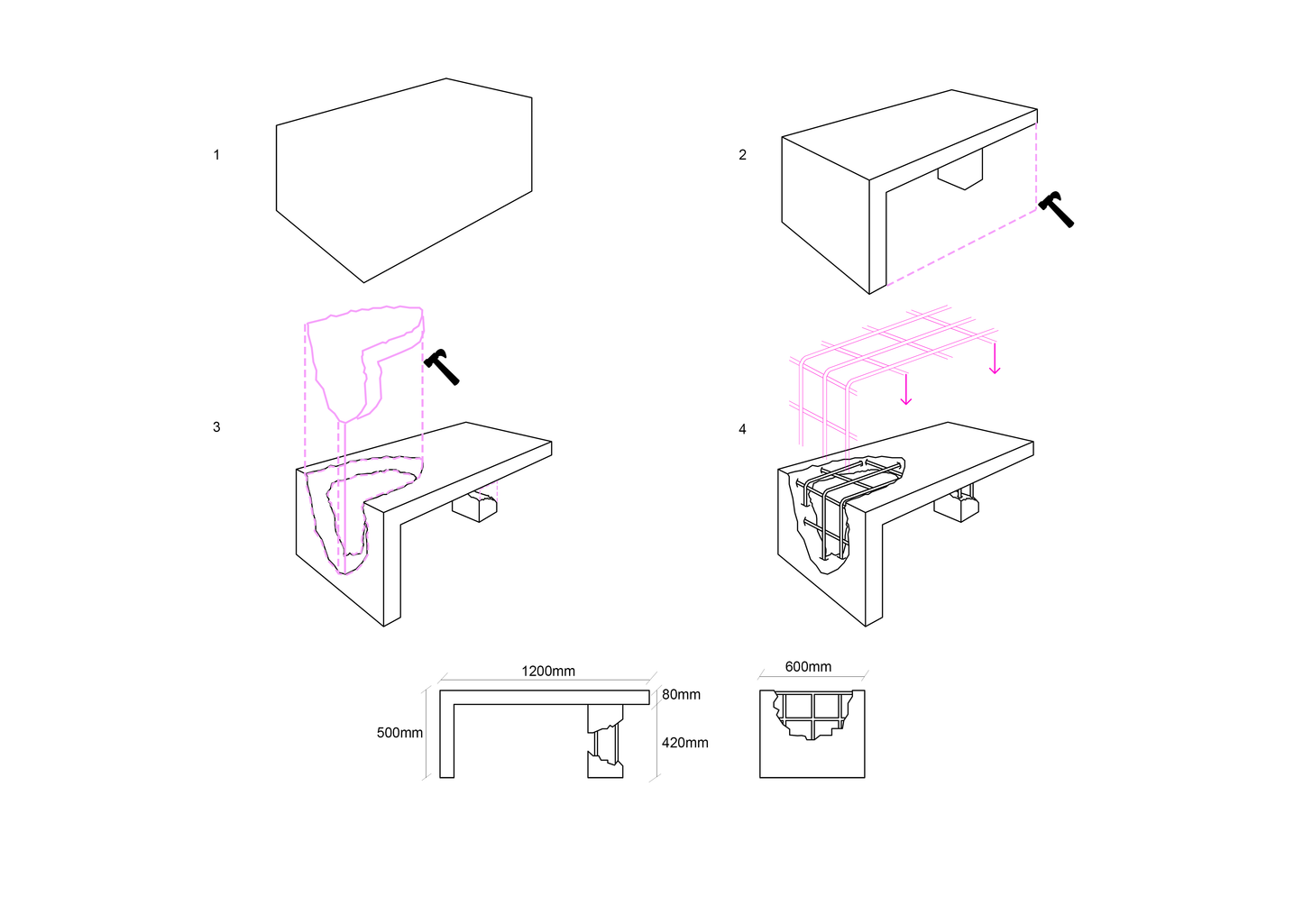 1

2

3

4

1200mm

80mm

500mm

420mm

600mm